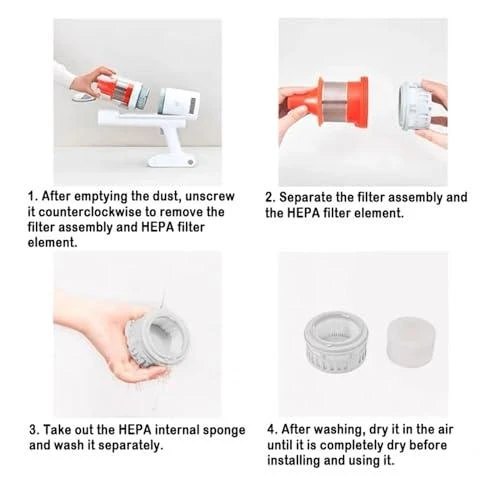 1. After emptying the dust, unscrew it counterclockwise to remove the filter assembly and HEPA filter element.

2. Separate the filter assembly and the HEPA filter element.

3. Take out the HEPA internal sponge and wash it separately.

4. After washing, dry it in the air until it is completely dry before installing and using it.